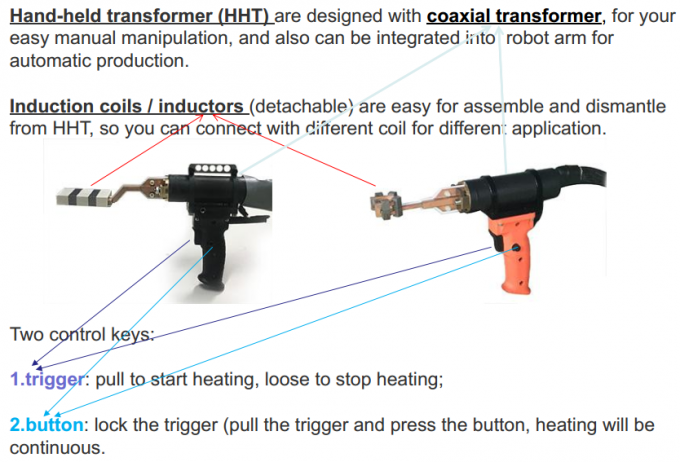 Hand-held transformer (HHT) are designed with coaxial transformer, for your easy manual manipulation, and also can be integrated into robot arm for automatic production.

Induction coils / inductors (detachable) are easy for assemble and dismantle from HHT, so you can connect with different coil for different application.

Two control keys:

1.trigger: pull to start heating, loose to stop heating;

2.button: lock the trigger (pull the trigger and press the button, heating will be continuous.